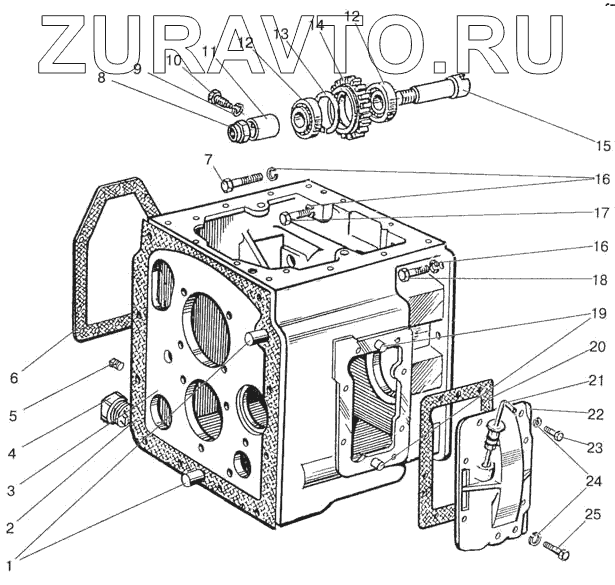 ZURAVTO.RU

8
9
10
11
12
13
14
12
15
7
16
17
16
18
19
20
21
22
23
24
25
6
5
4
3
2
1